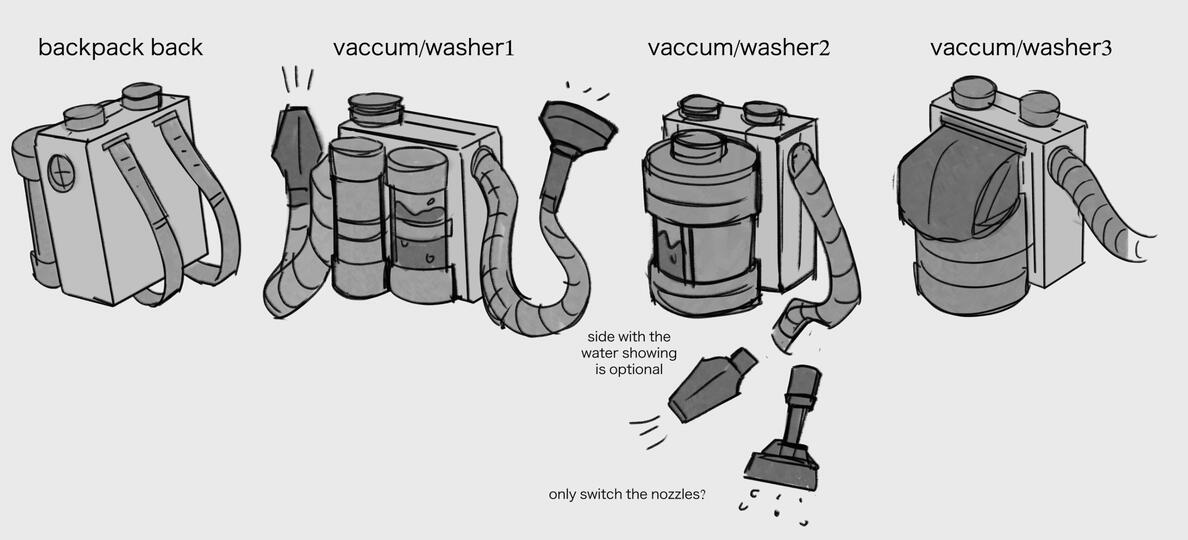 backpack back

vaccum/washer1

vaccum/washer2

vaccum/washer3

side with the water showing is optional

only switch the nozzles?