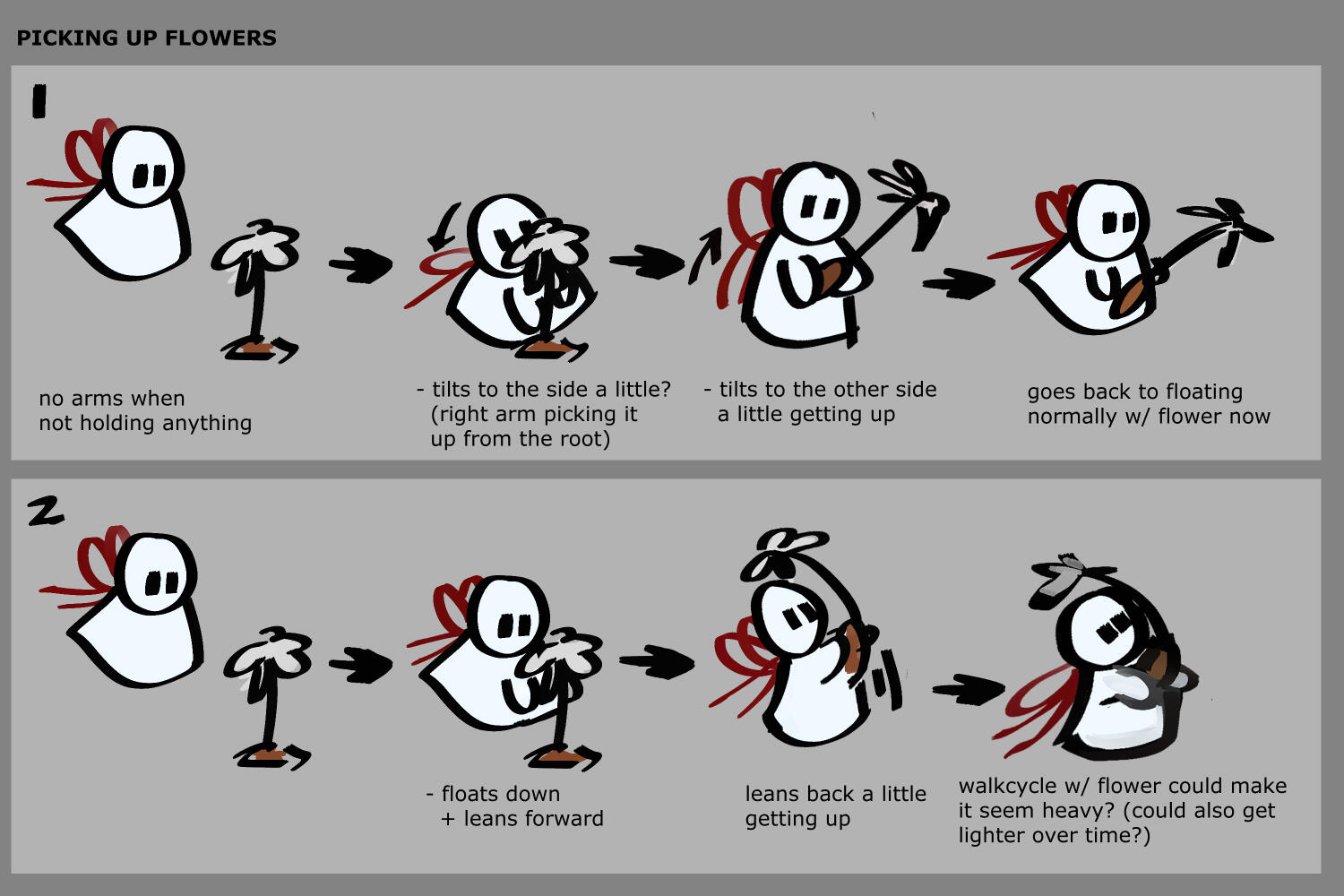 PICKING UP FLOWERS

1

no arms when not holding anything

- tilts to the side a little? (right arm picking it up from the root)

- tilts to the other side a little getting up

goes back to floating normally w/ flower now

2

- floats down + leans forward

leans back a little getting up

walkcycle w/ flower could make it seem heavy? (could also get lighter over time?)